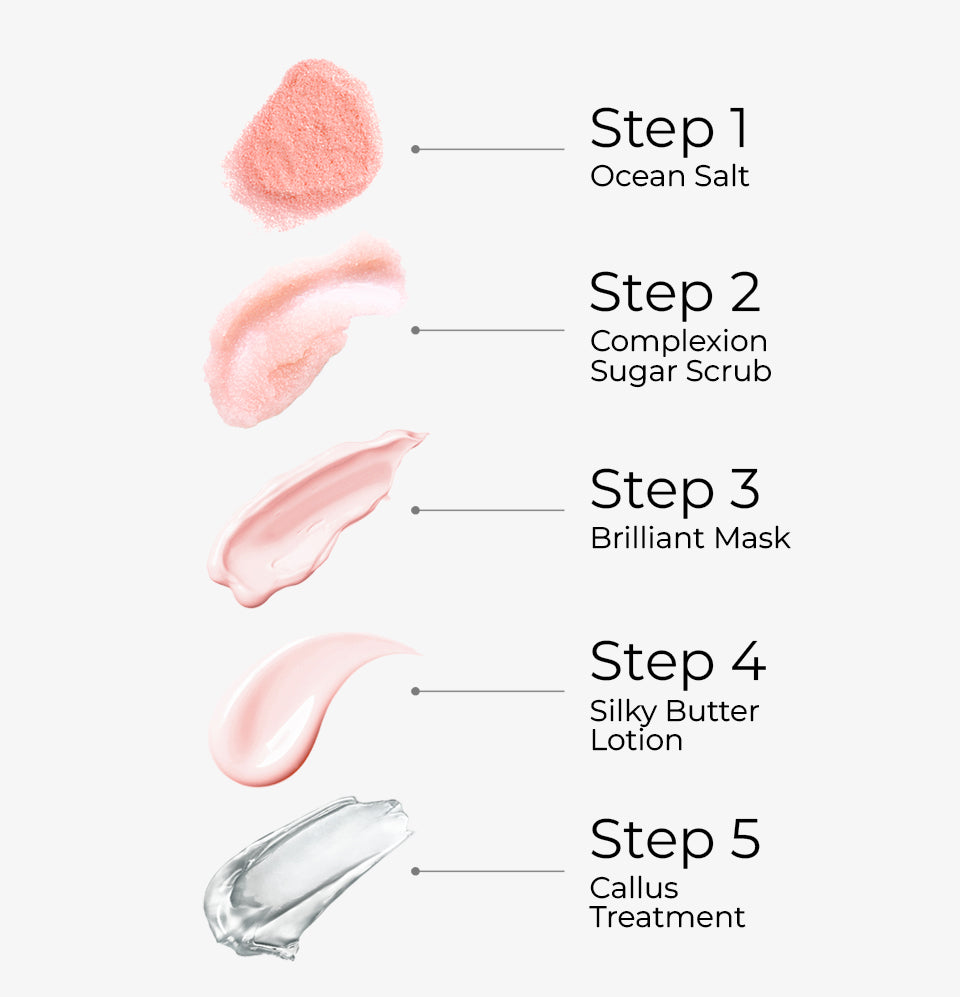 Step 1
Ocean Salt

Step 2
Complexion Sugar Scrub

Step 3
Brilliant Mask

Step 4
Silky Butter Lotion

Step 5
Callus Treatment