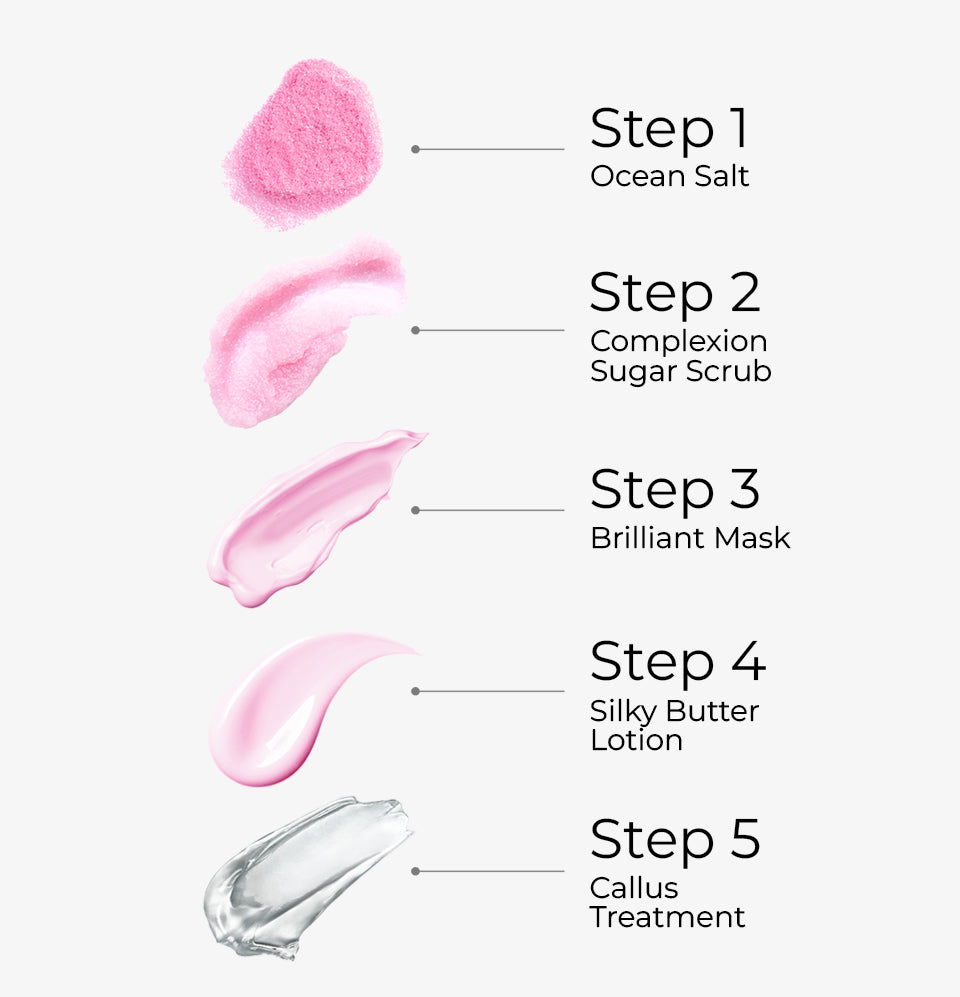 Step 1
Ocean Salt

Step 2
Complexion Sugar Scrub

Step 3
Brilliant Mask

Step 4
Silky Butter Lotion

Step 5
Callus Treatment