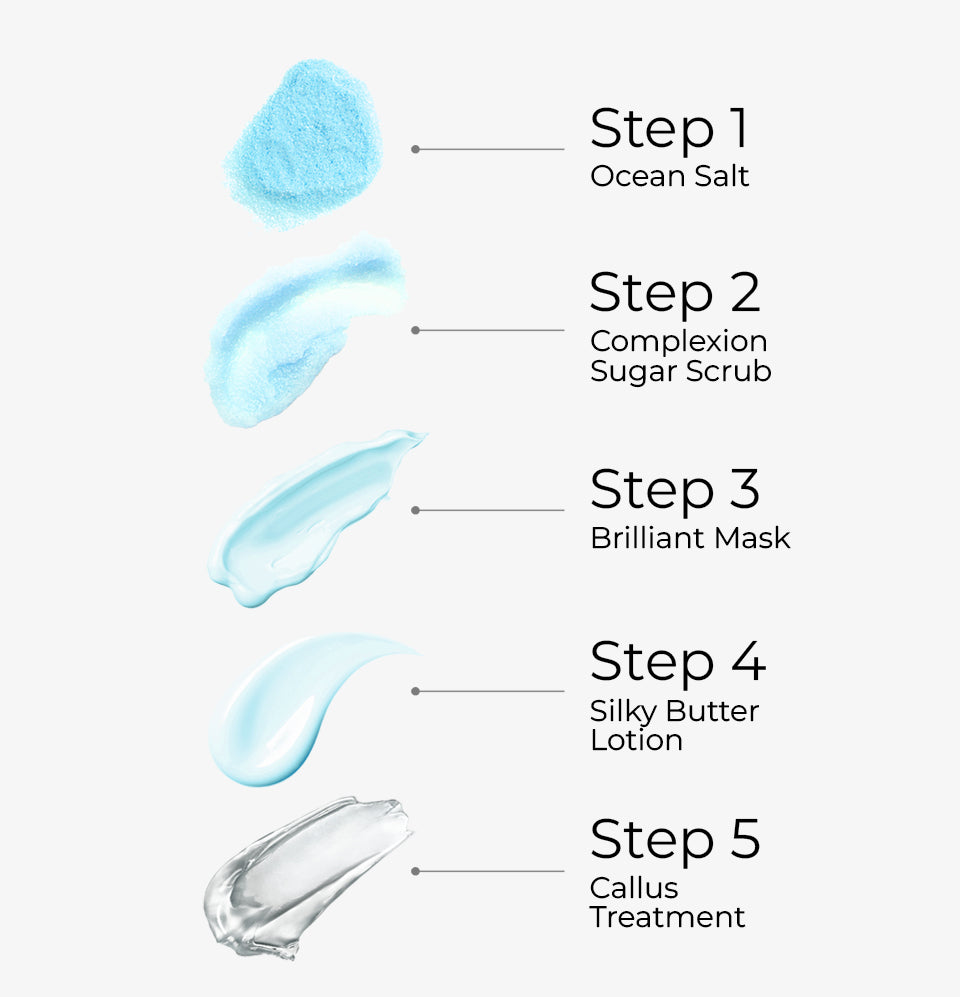 Step 1
Ocean Salt

Step 2
Complexion Sugar Scrub

Step 3
Brilliant Mask

Step 4
Silky Butter Lotion

Step 5
Callus Treatment