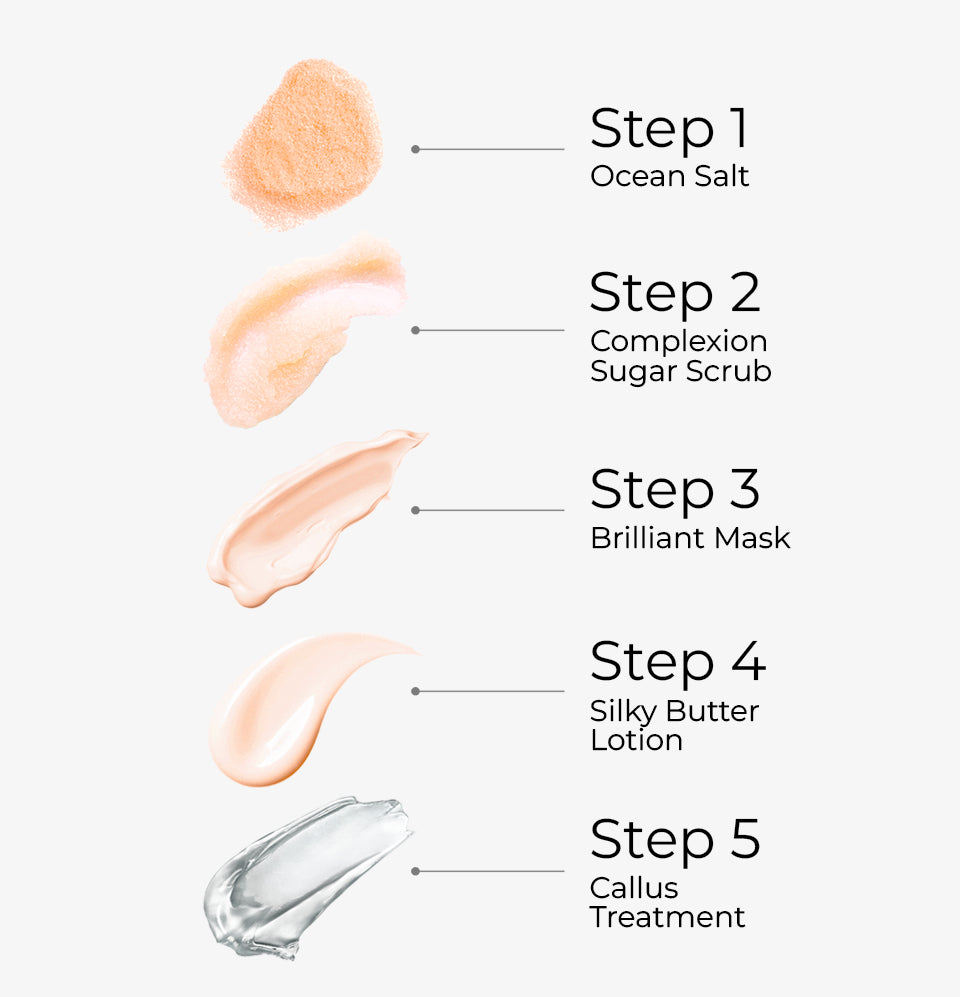 Step 1
Ocean Salt

Step 2
Complexion Sugar Scrub

Step 3
Brilliant Mask

Step 4
Silky Butter Lotion

Step 5
Callus Treatment