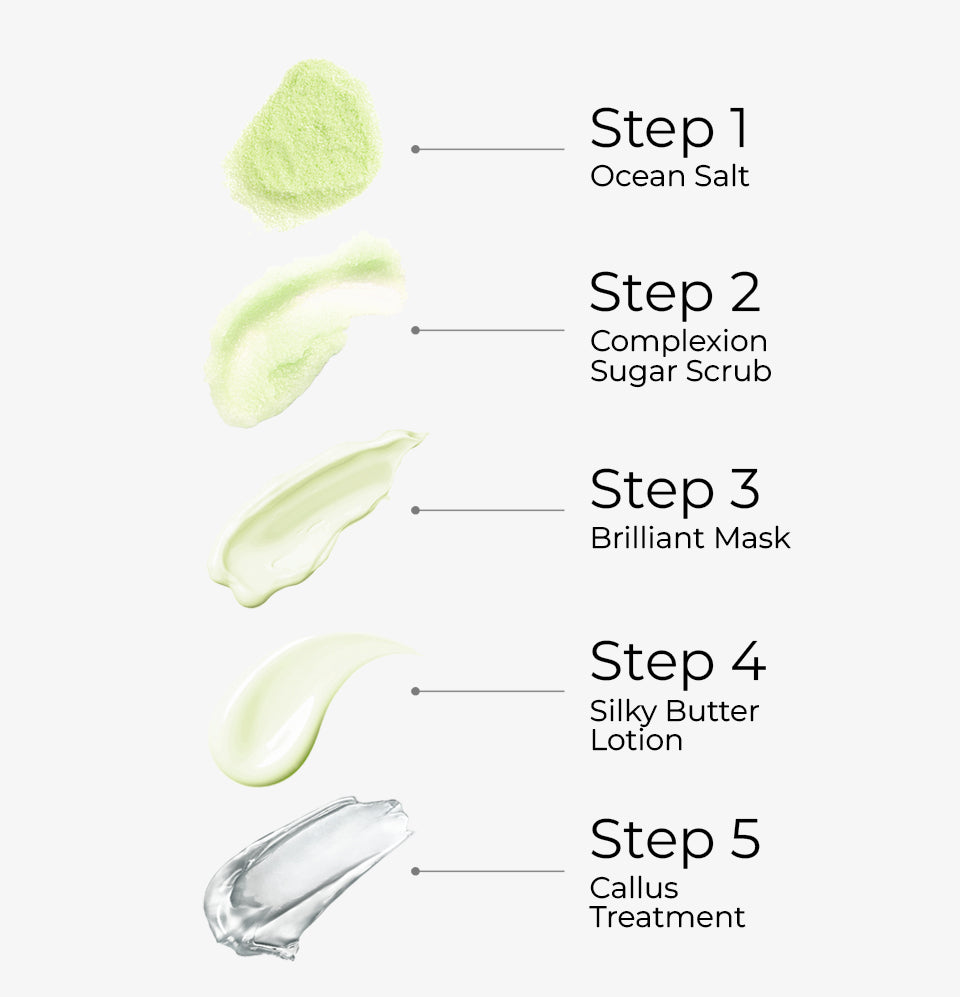 Step 1
Ocean Salt

Step 2
Complexion Sugar Scrub

Step 3
Brilliant Mask

Step 4
Silky Butter Lotion

Step 5
Callus Treatment