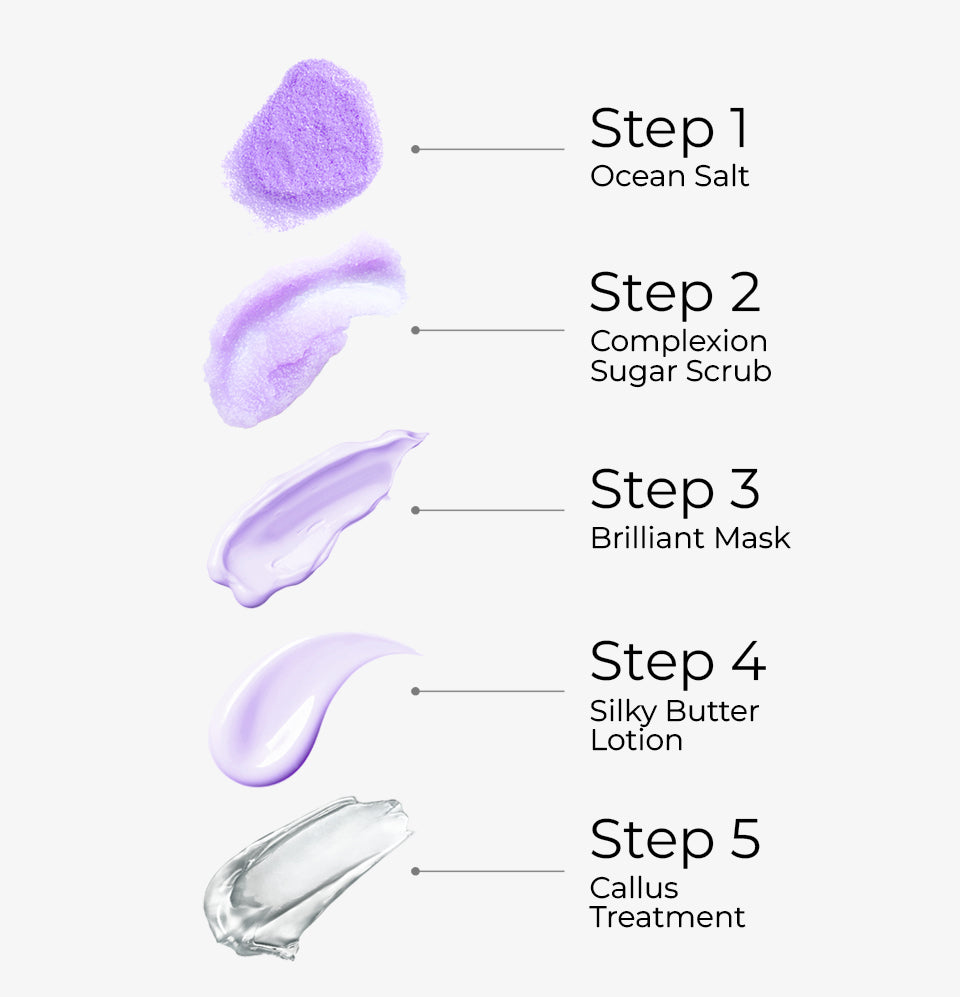 Step 1
Ocean Salt

Step 2
Complexion Sugar Scrub

Step 3
Brilliant Mask

Step 4
Silky Butter Lotion

Step 5
Callus Treatment