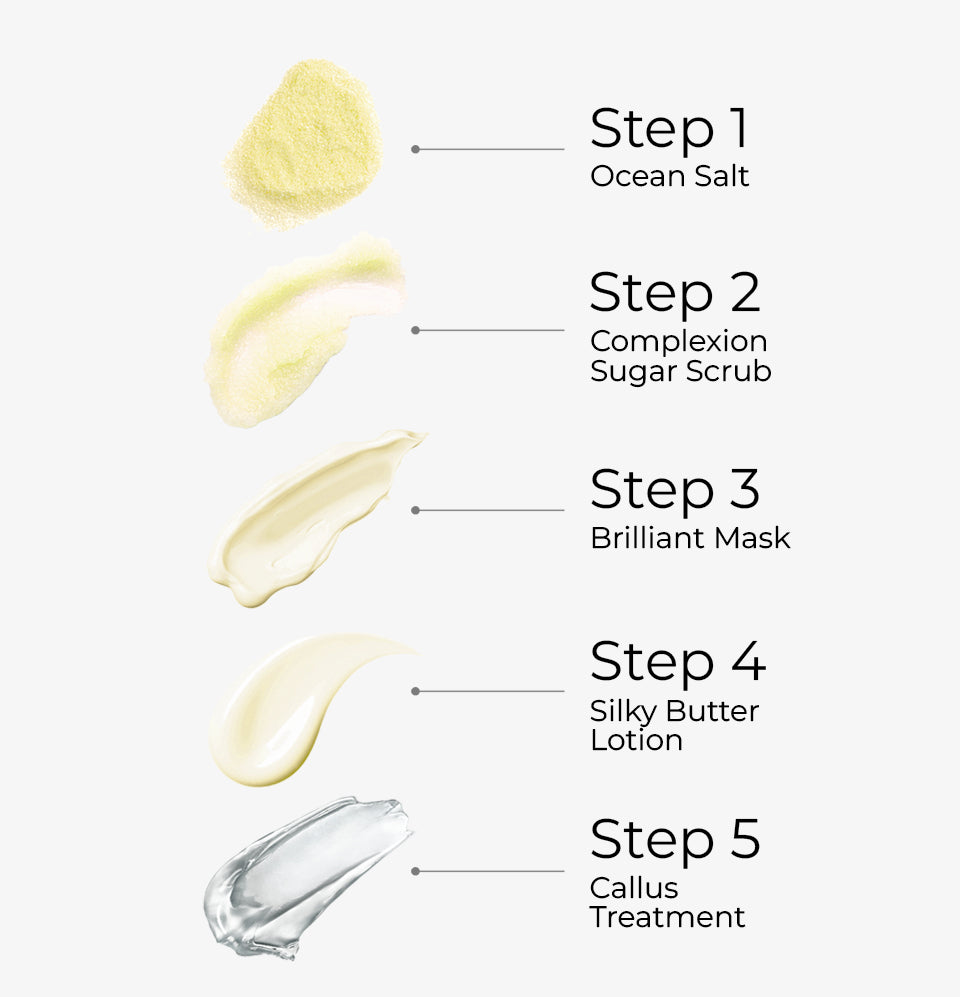 Step 1
Ocean Salt

Step 2
Complexion Sugar Scrub

Step 3
Brilliant Mask

Step 4
Silky Butter Lotion

Step 5
Callus Treatment