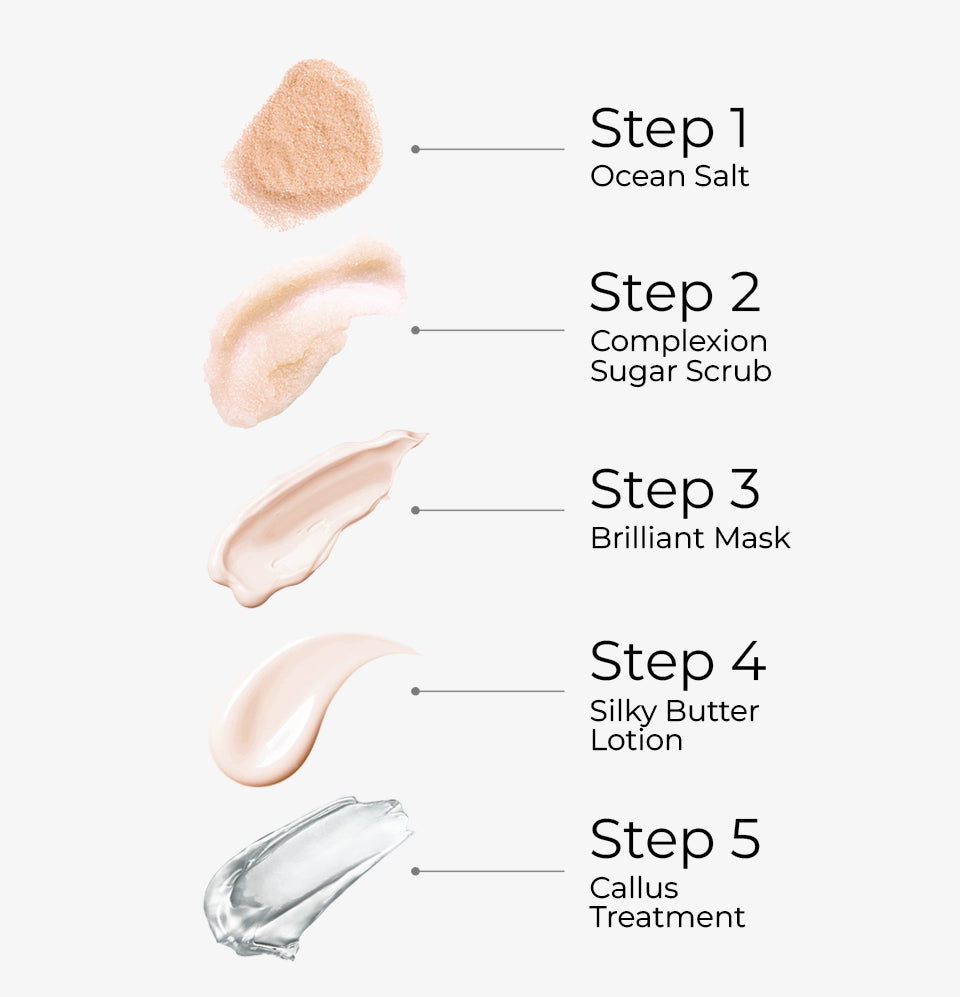 Step 1
Ocean Salt

Step 2
Complexion Sugar Scrub

Step 3
Brilliant Mask

Step 4
Silky Butter Lotion

Step 5
Callus Treatment