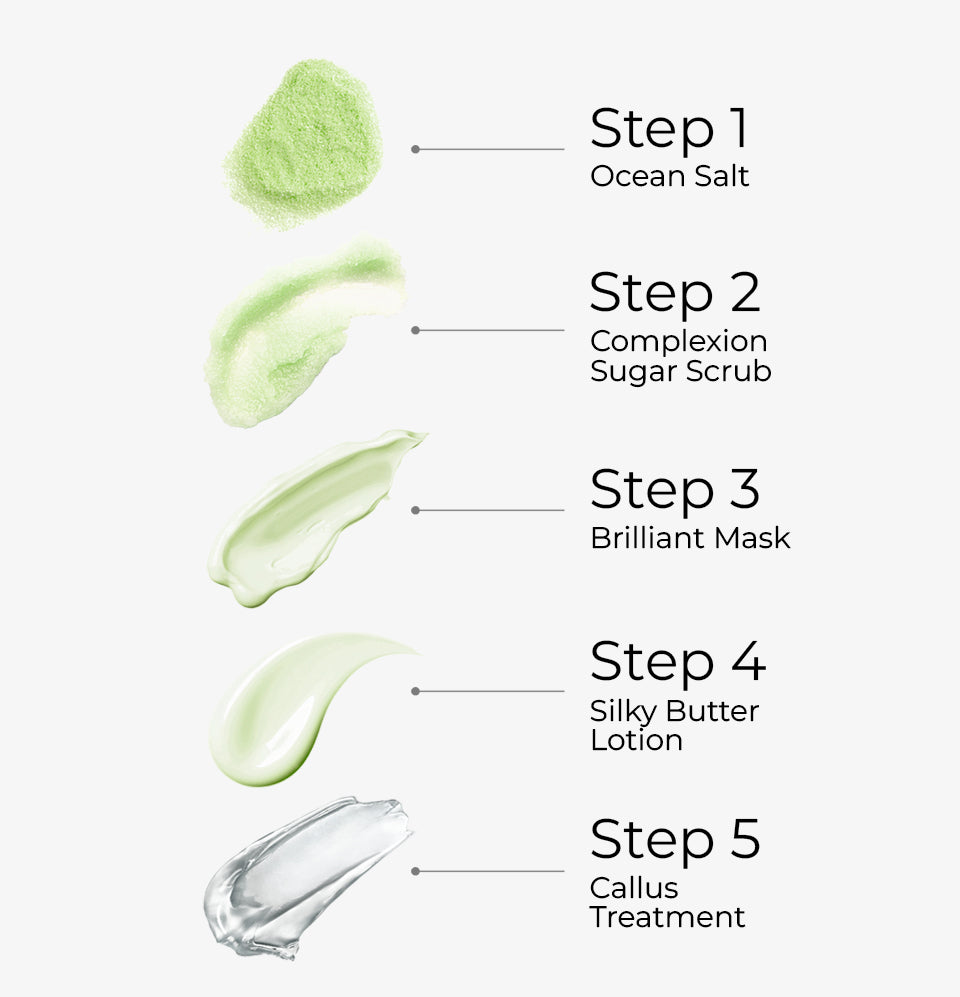 Step 1
Ocean Salt

Step 2
Complexion Sugar Scrub

Step 3
Brilliant Mask

Step 4
Silky Butter Lotion

Step 5
Callus Treatment