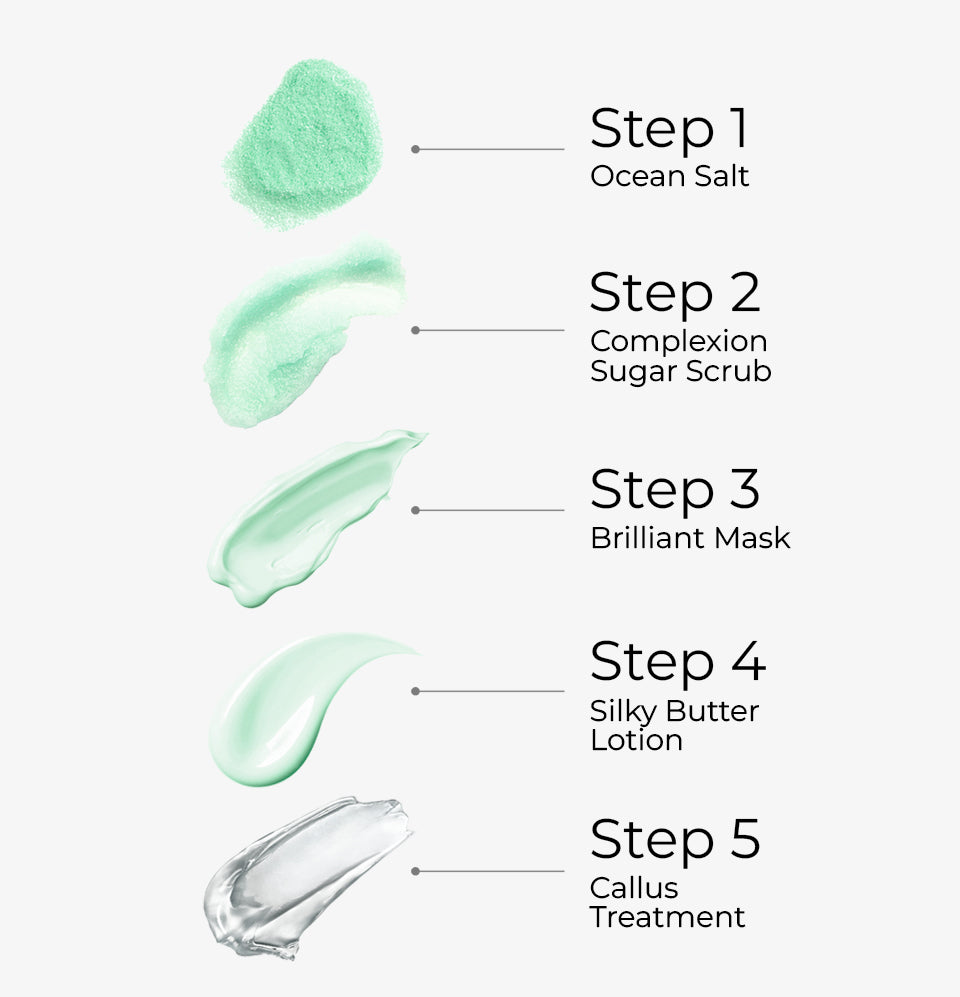 Step 1
Ocean Salt

Step 2
Complexion Sugar Scrub

Step 3
Brilliant Mask

Step 4
Silky Butter Lotion

Step 5
Callus Treatment