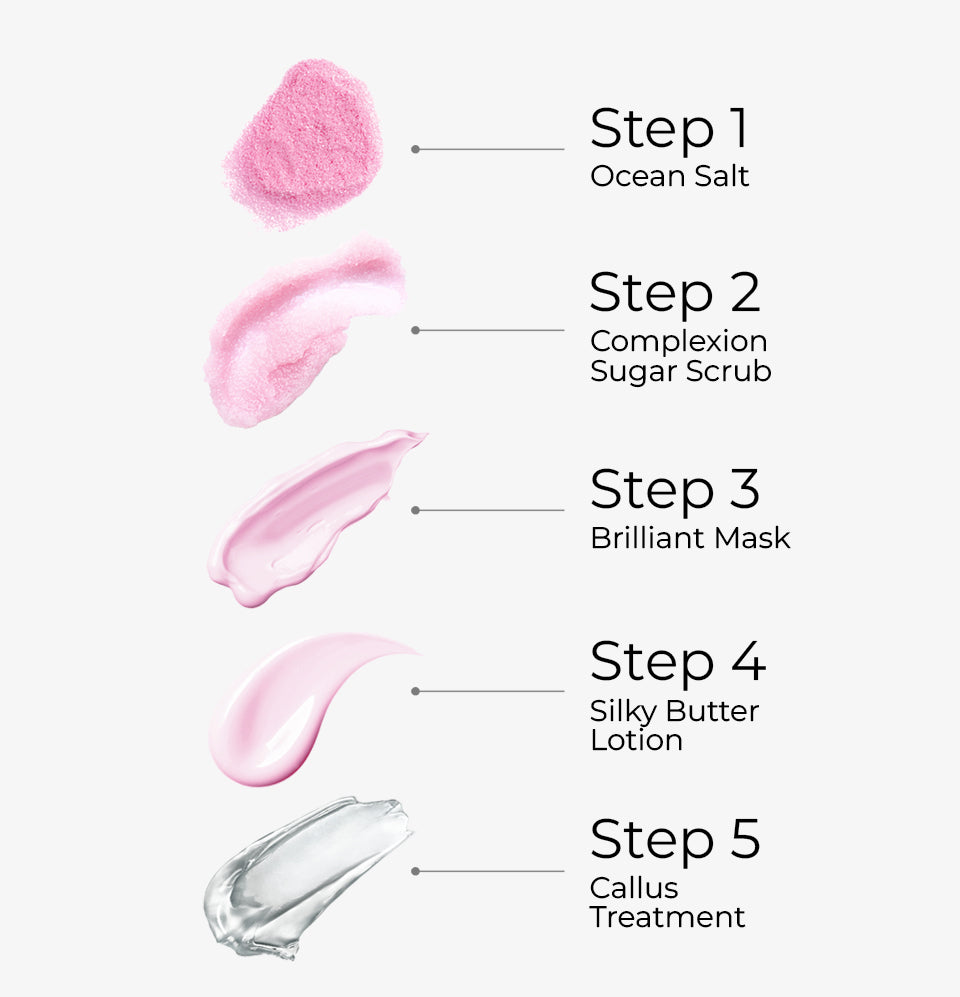 Step 1
Ocean Salt

Step 2
Complexion Sugar Scrub

Step 3
Brilliant Mask

Step 4
Silky Butter Lotion

Step 5
Callus Treatment